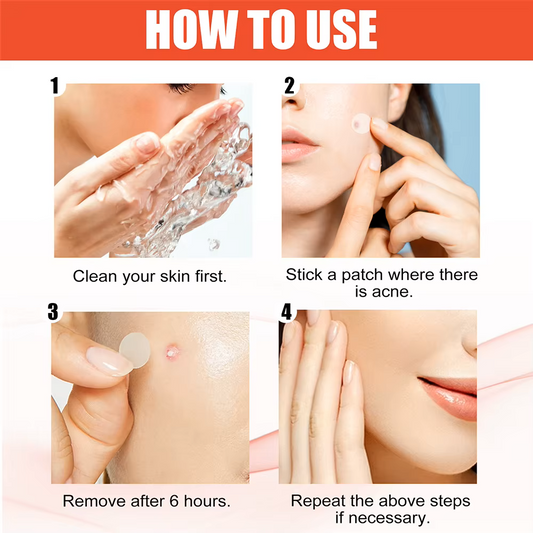 HOW TO USE

1

Clean your skin first.

2

Stick a patch where there is acne.

3

Remove after 6 hours.

4

Repeat the above steps if necessary.