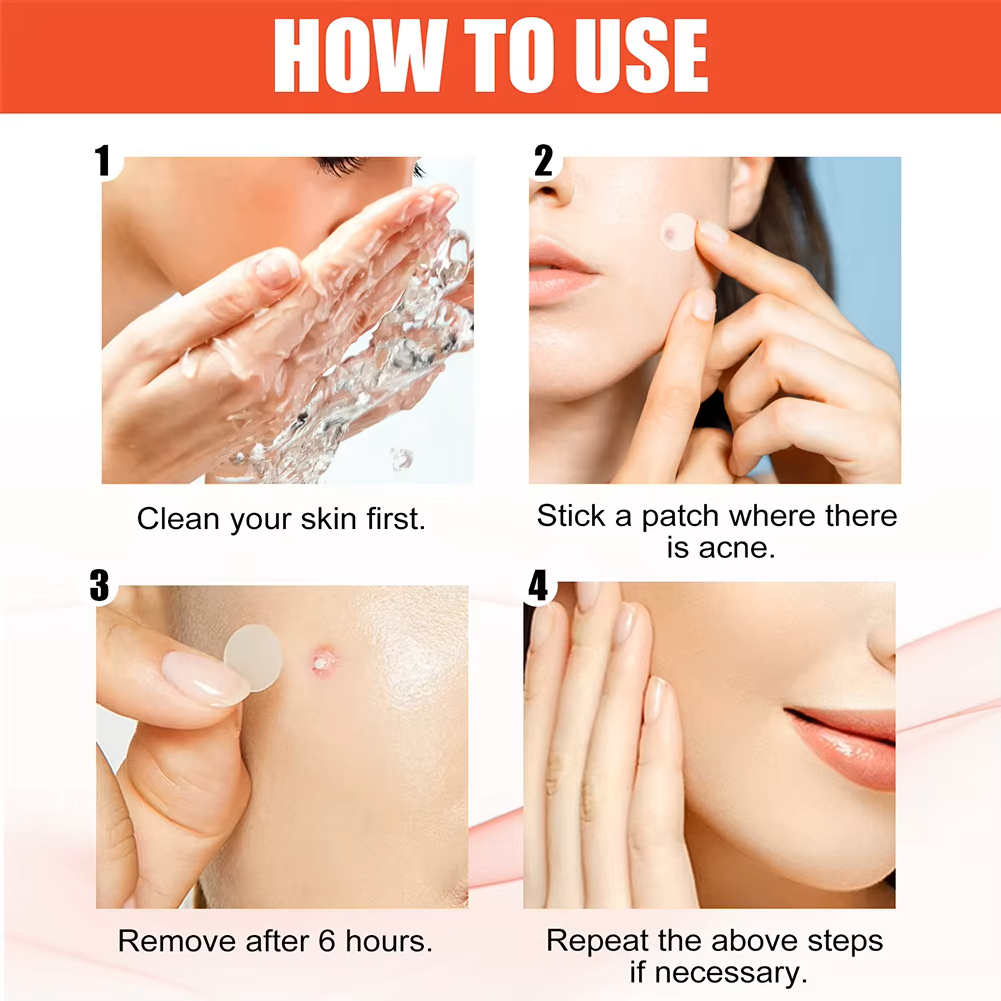 HOW TO USE

1

Clean your skin first.

2

Stick a patch where there is acne.

3

Remove after 6 hours.

4

Repeat the above steps if necessary.